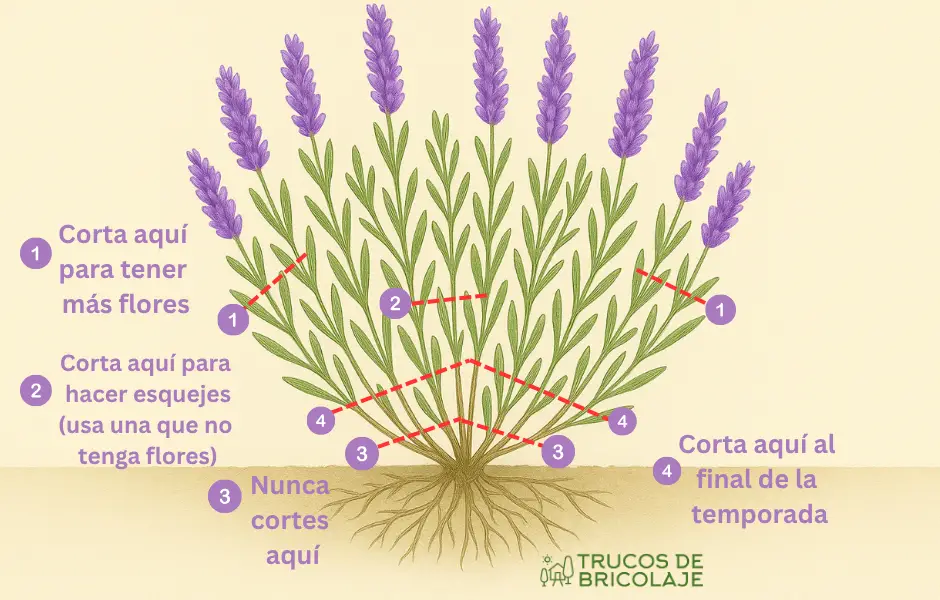 1 Corta aquí para tener más flores

2 Corta aquí para hacer esquejes (usa una que no tenga flores)

3 Nunca cortes aquí

4 Corta aquí al final de la temporada

1

2

1

4

4

3

3

TRUCOS DE BRICOLAJE