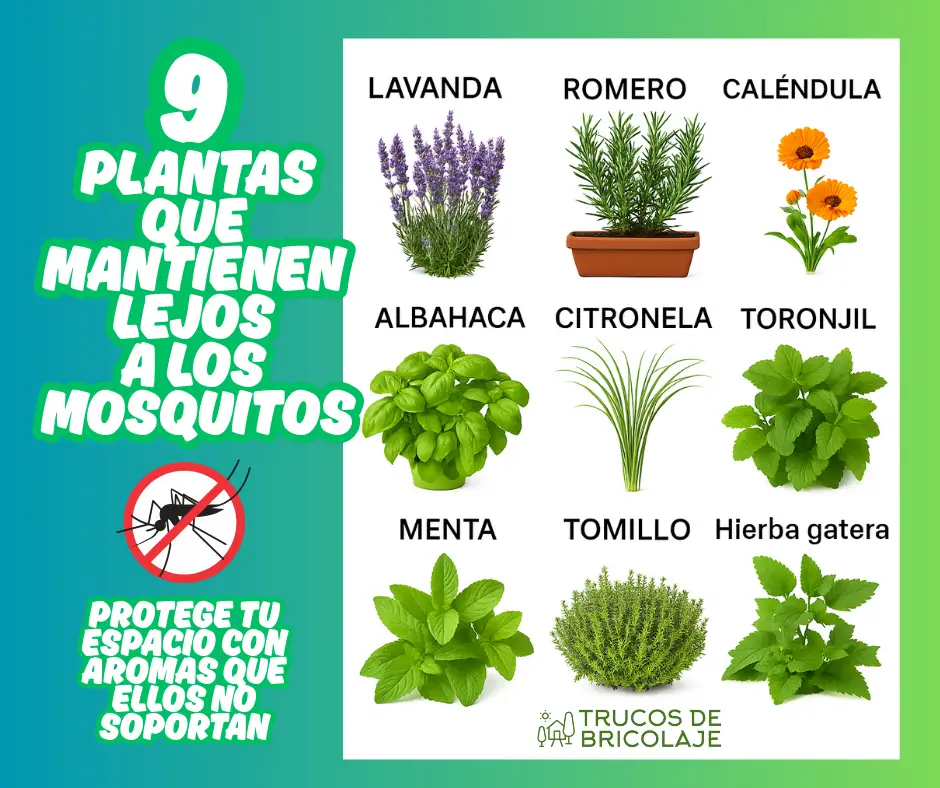 9
PLANTAS
QUE
MANTIENEN
LEJOS
A LOS
MOSQUITOS

PROTEGE TU ESPACIO CON AROMAS QUE ELLOS NO SOPORTAN

LAVANDA
ROMERO
CALÉNDULA
ALBAHACA
CITRONELA
TORONJIL
MENTA
TOMILLO
Hierba gatera

TRUCOS DE BRICOLAJE